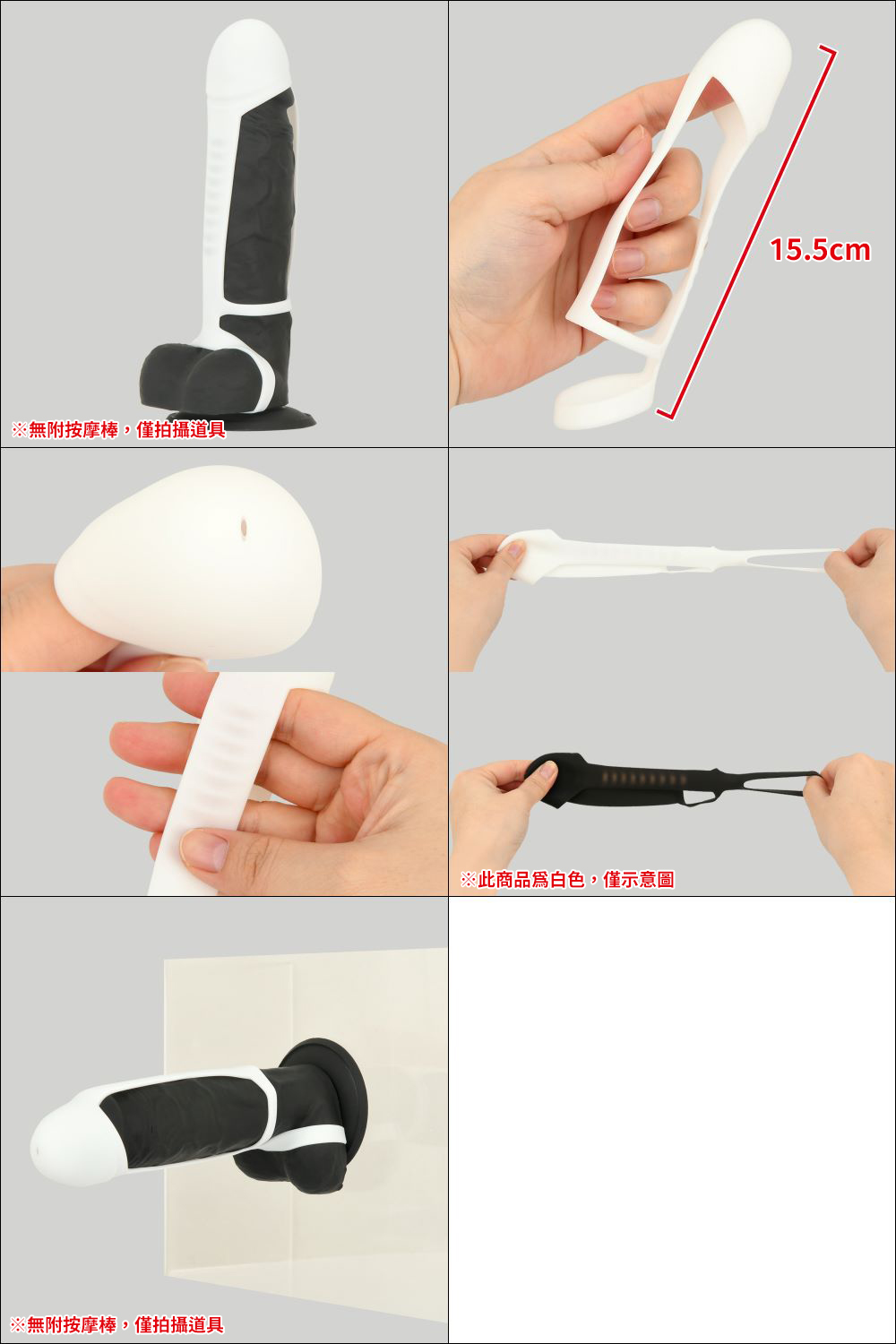 ※無附按摩棒，僅拍攝道具

15.5cm

※此商品爲白色，僅示意圖

※無附按摩棒，僅拍攝道具