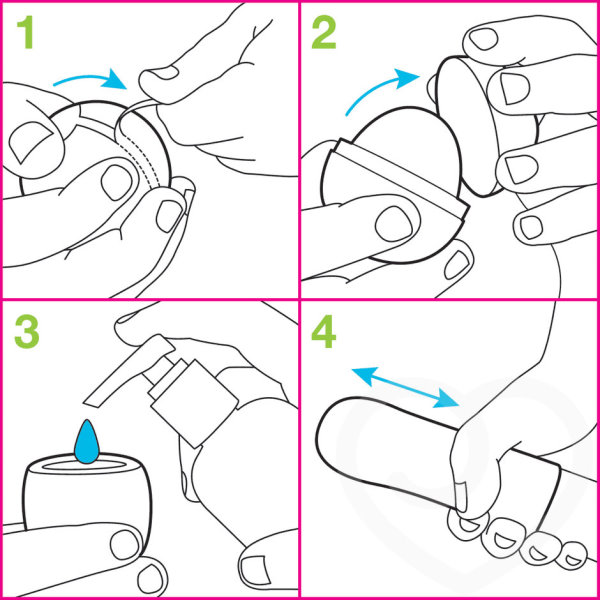 1

2

3

4