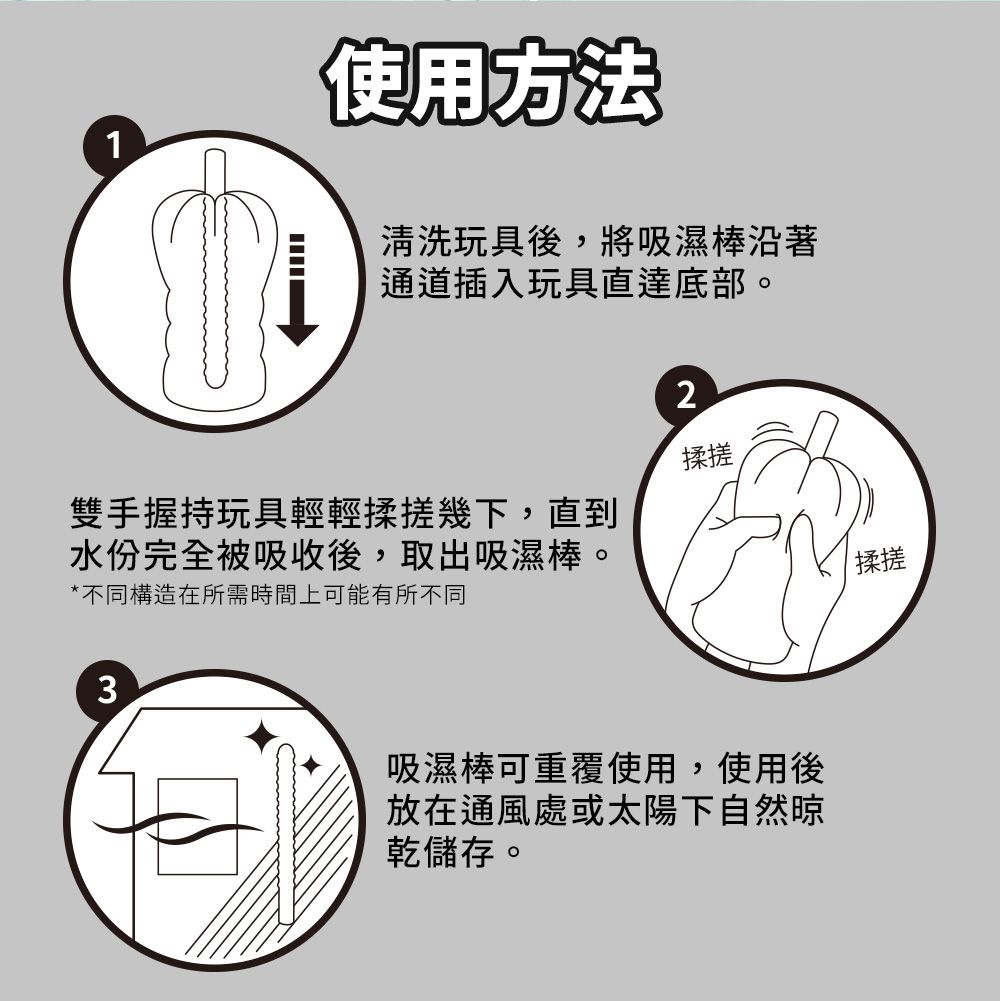 使用方法

1

清洗玩具後，將吸濕棒沿著通道插入玩具直達底部。

2

揉搓

揉搓

雙手握持玩具輕輕揉搓幾下，直到水份完全被吸收後，取出吸濕棒。

*不同構造在所需時間上可能有所不同

3

吸濕棒可重覆使用，使用後放在通風處或太陽下自然晾乾儲存。